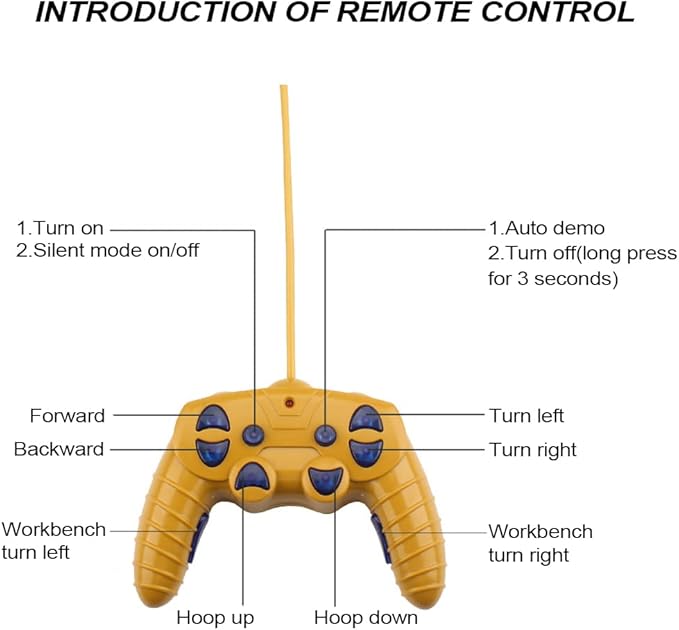 INTRODUCTION OF REMOTE CONTROL

1.Turn on
2.Silent mode on/off

1.Auto demo
2.Turn off(long press for 3 seconds)

Forward

Backward

Turn left

Turn right

Workbench turn left

Workbench turn right

Hoop up

Hoop down