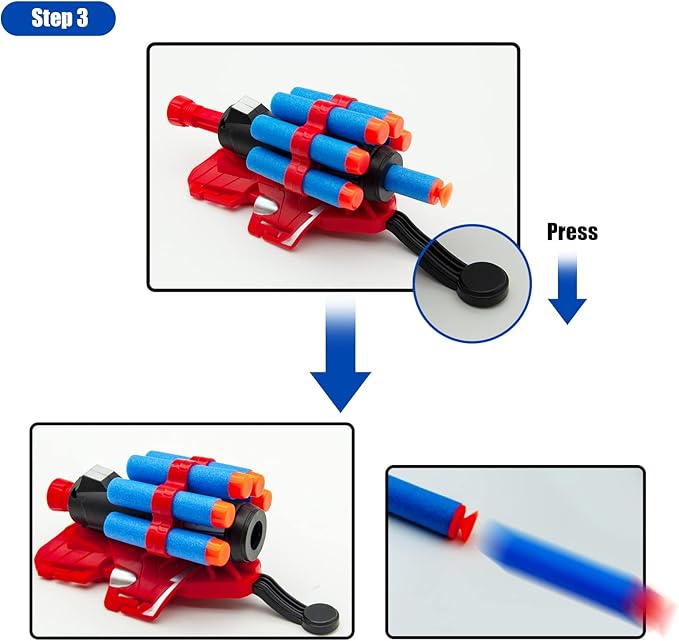 Step 3

Press