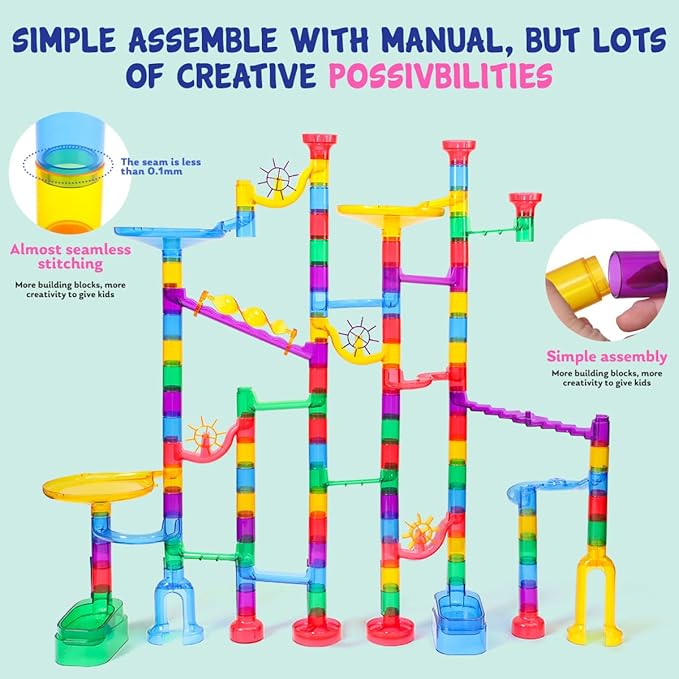 SIMPLE ASSEMBLE WITH MANUAL, BUT LOTS OF CREATIVE POSSIVBILITIES

The seam is less than 0.1mm

Almost seamless stitching

More building blocks, more creativity to give kids

Simple assembly

More building blocks, more creativity to give kids