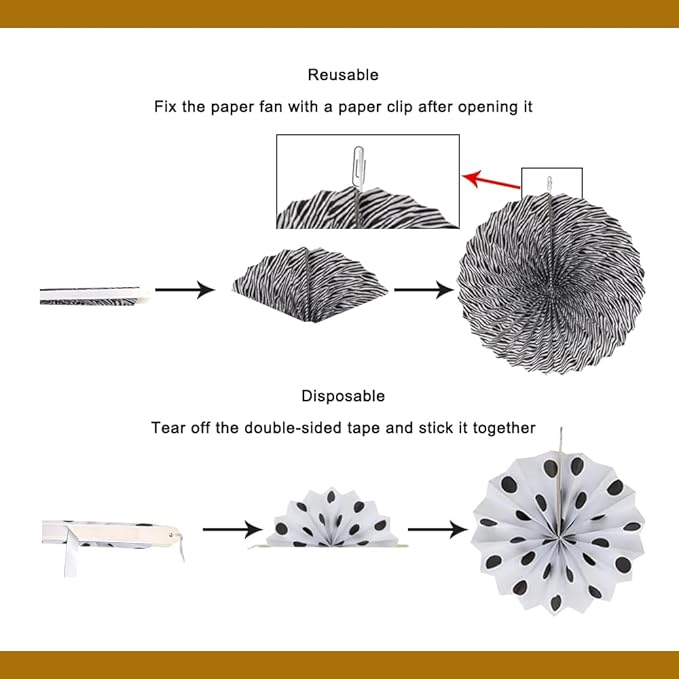 Reusable

Fix the paper fan with a paper clip after opening it

Disposable

Tear off the double-sided tape and stick it together