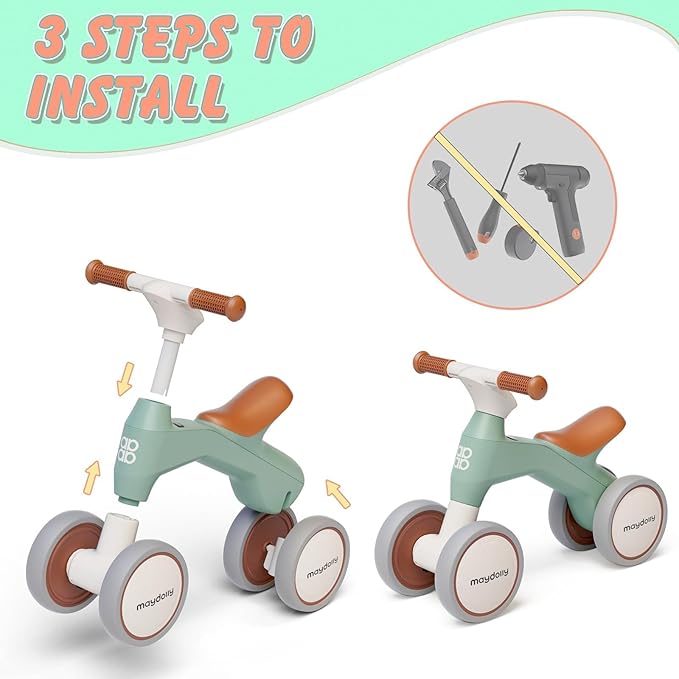 3 STEPS TO INSTALL

maydolly

maydolly

maydolly

maydolly