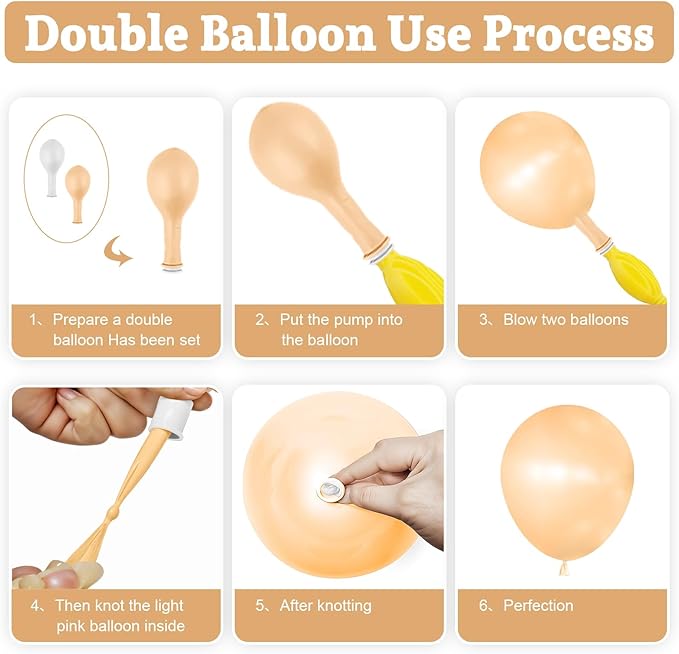 Double Balloon Use Process

1、Prepare a double balloon Has been set

2、Put the pump into the balloon

3、Blow two balloons

4、Then knot the light pink balloon inside

5、After knotting

6、Perfection