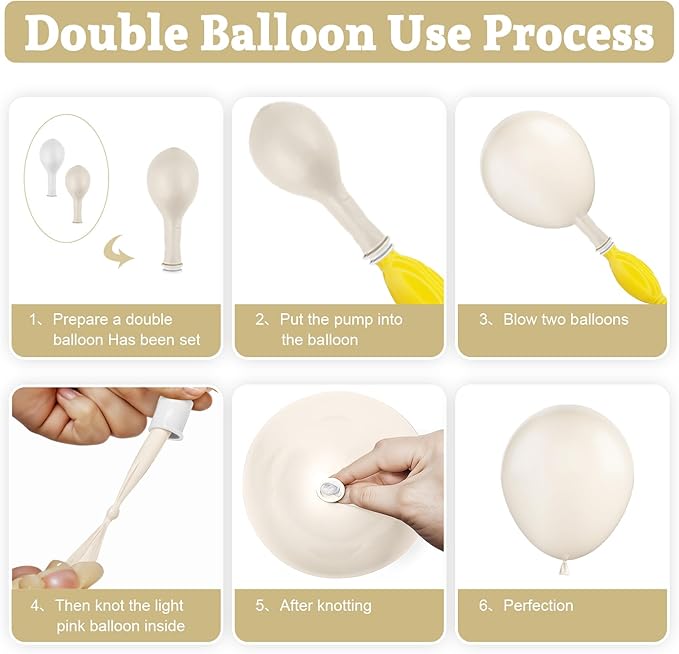 Double Balloon Use Process

1、Prepare a double balloon Has been set

2、Put the pump into the balloon

3、Blow two balloons

4、Then knot the light pink balloon inside

5、After knotting

6、Perfection