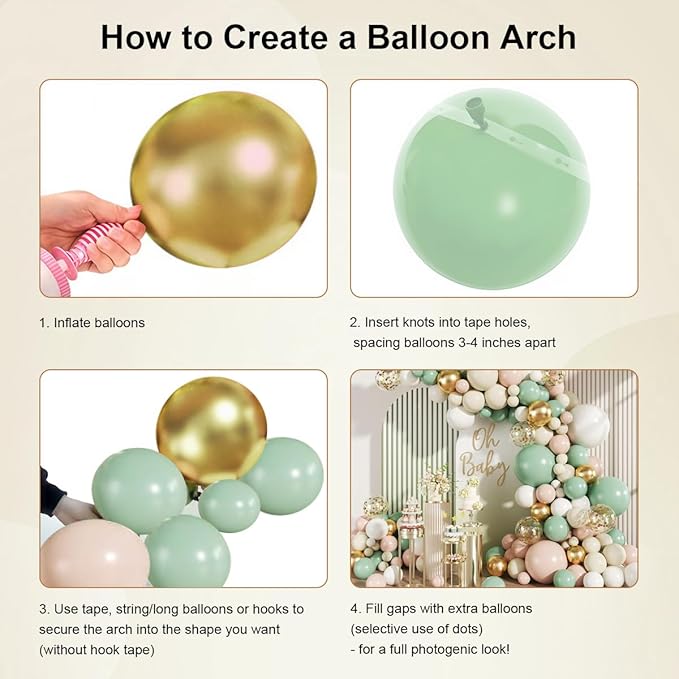 How to Create a Balloon Arch

1. Inflate balloons

2. Insert knots into tape holes, spacing balloons 3-4 inches apart

Oh Baby

3. Use tape, string/long balloons or hooks to secure the arch into the shape you want (without hook tape)

4. Fill gaps with extra balloons (selective use of dots) - for a full photogenic look!