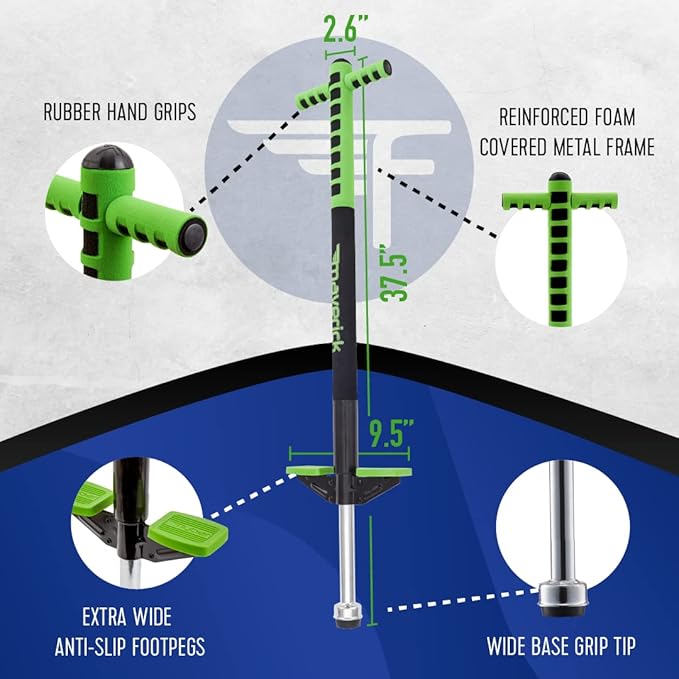 2.6"

RUBBER HAND GRIPS

REINFORCED FOAM COVERED METAL FRAME

maverick

37.5"

9.5"

EXTRA WIDE ANTI-SLIP FOOTPEGS

WIDE BASE GRIP TIP