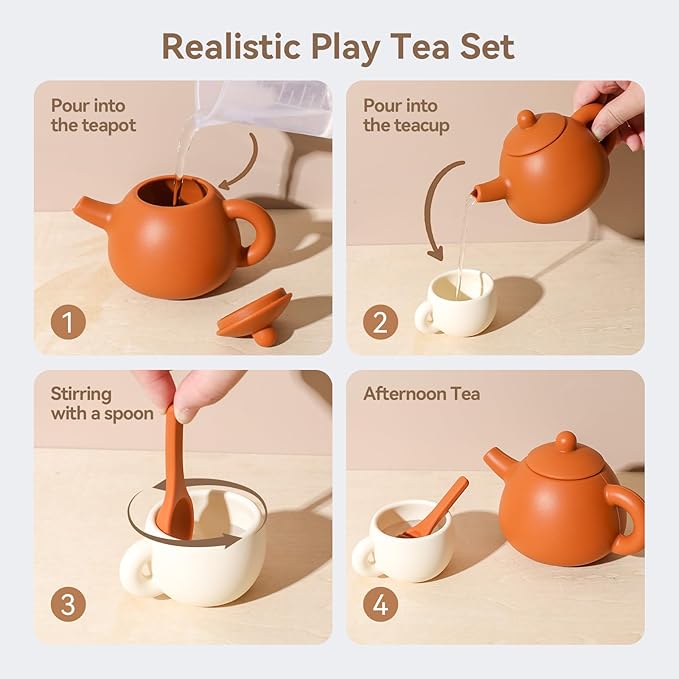 Realistic Play Tea Set

Pour into the teapot

1

Pour into the teacup

2

Stirring with a spoon

3

Afternoon Tea

4