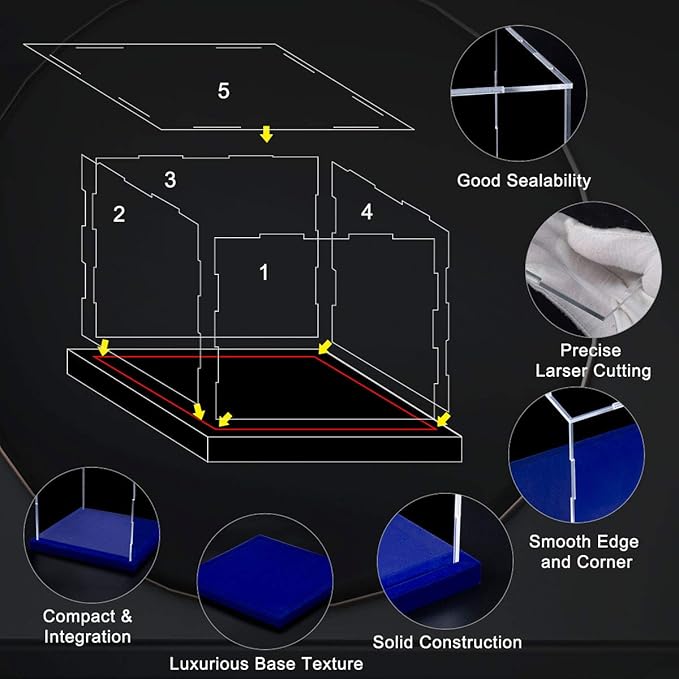 5

3

2

4

1

Good Sealability

Precise Larser Cutting

Smooth Edge and Corner

Compact & Integration

Luxurious Base Texture

Solid Construction