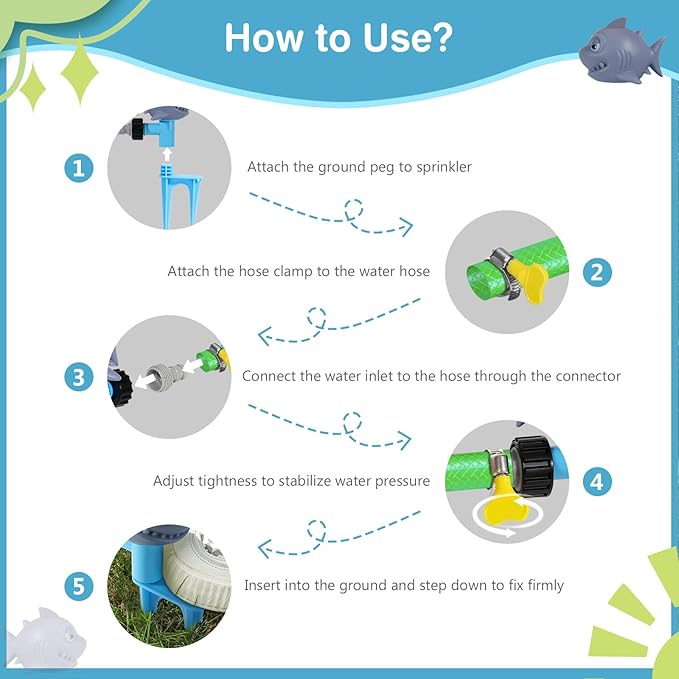 How to Use?

1 Attach the ground peg to sprinkler

Attach the hose clamp to the water hose 2

3 Connect the water inlet to the hose through the connector

Adjust tightness to stabilize water pressure 4

5 Insert into the ground and step down to fix firmly