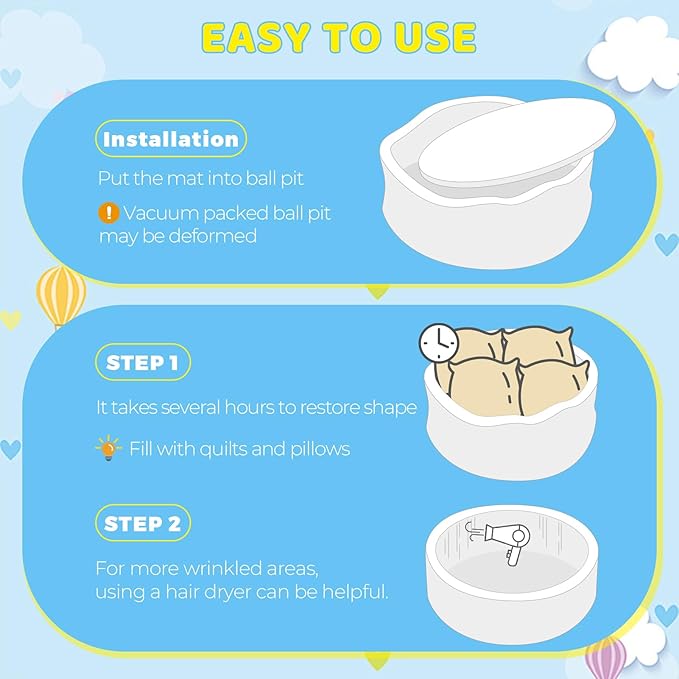 EASY TO USE

Installation

Put the mat into ball pit

Vacuum packed ball pit may be deformed

STEP 1

It takes several hours to restore shape

Fill with quilts and pillows

STEP 2

For more wrinkled areas, using a hair dryer can be helpful.