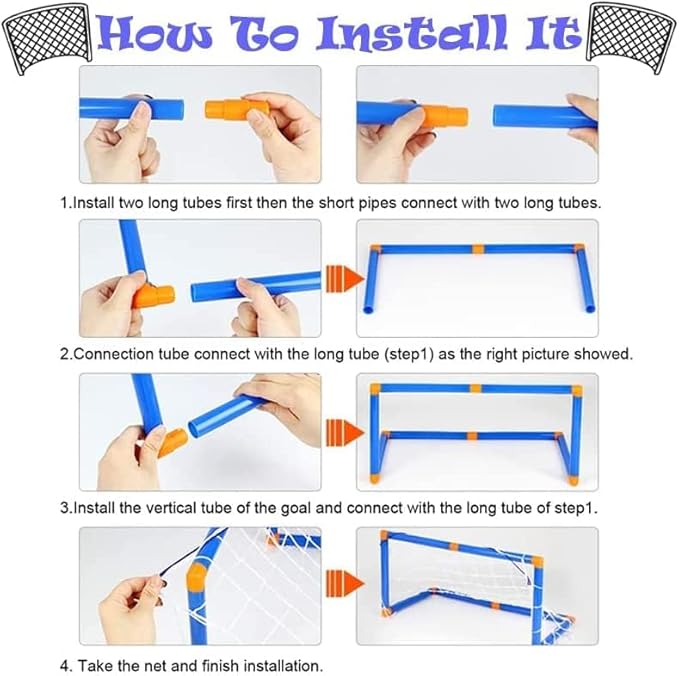 How To Install It

1.Install two long tubes first then the short pipes connect with two long tubes.

2.Connection tube connect with the long tube (step1) as the right picture showed.

3.Install the vertical tube of the goal and connect with the long tube of step1.

4. Take the net and finish installation.