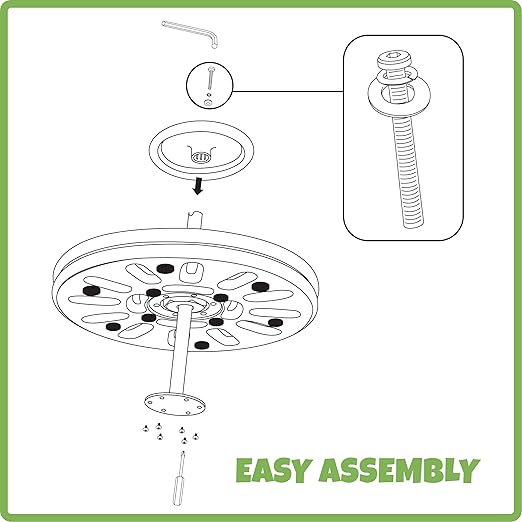 EASY ASSEMBLY