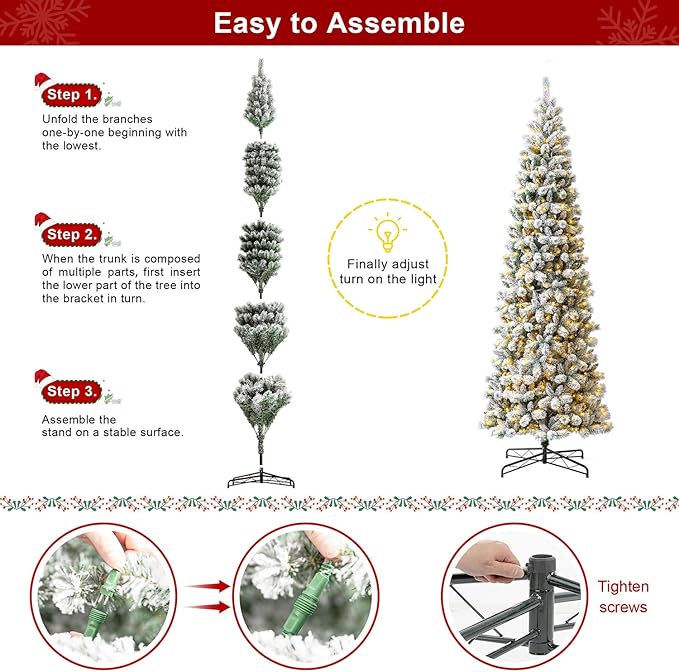 Easy to Assemble

Step 1.

Unfold the branches one-by-one beginning with the lowest.

Step 2.

When the trunk is composed of multiple parts, first insert the lower part of the tree into the bracket in turn.

Step 3.

Assemble the stand on a stable surface.

Finally adjust turn on the light

Tighten screws