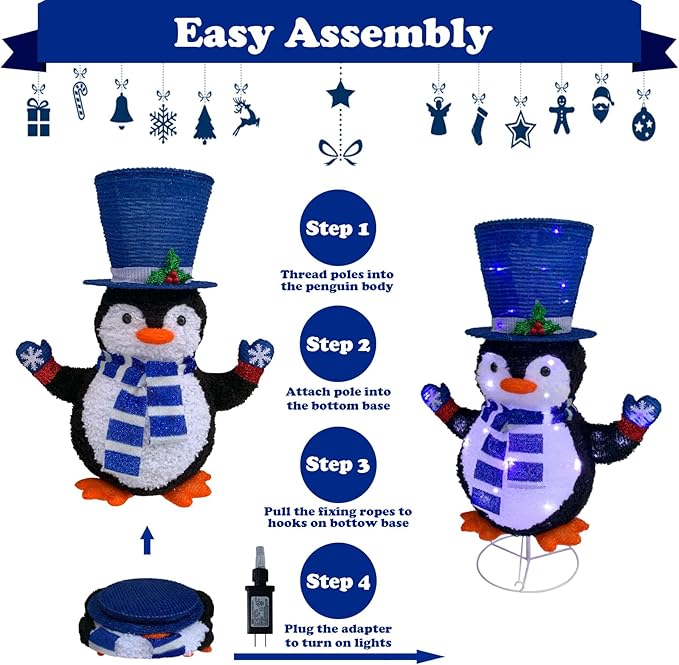 Easy Assembly

Step 1

Thread poles into the penguin body

Step 2

Attach pole into the bottom base

Step 3

Pull the fixing ropes to hooks on bottow base

Step 4

Plug the adapter to turn on lights