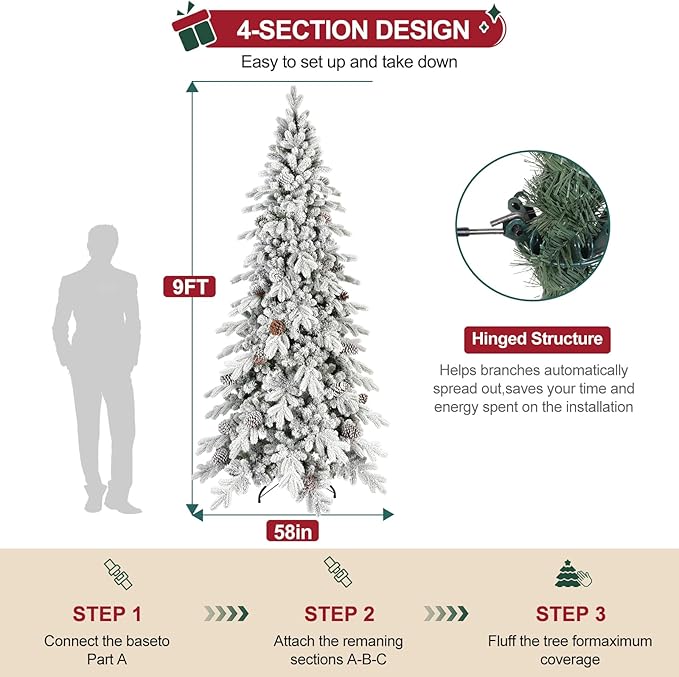 4-SECTION DESIGN

Easy to set up and take down

9FT

58in

Hinged Structure

Helps branches automatically spread out,saves your time and energy spent on the installation

STEP 1

Connect the baseto Part A

STEP 2

Attach the remaning sections A-B-C

STEP 3

Fluff the tree formaximum coverage