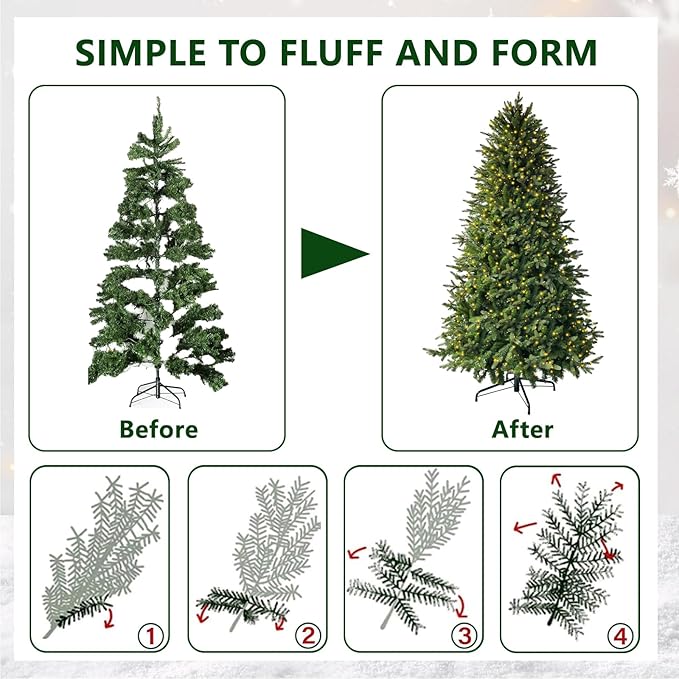 SIMPLE TO FLUFF AND FORM

Before

After

1

2

3

4