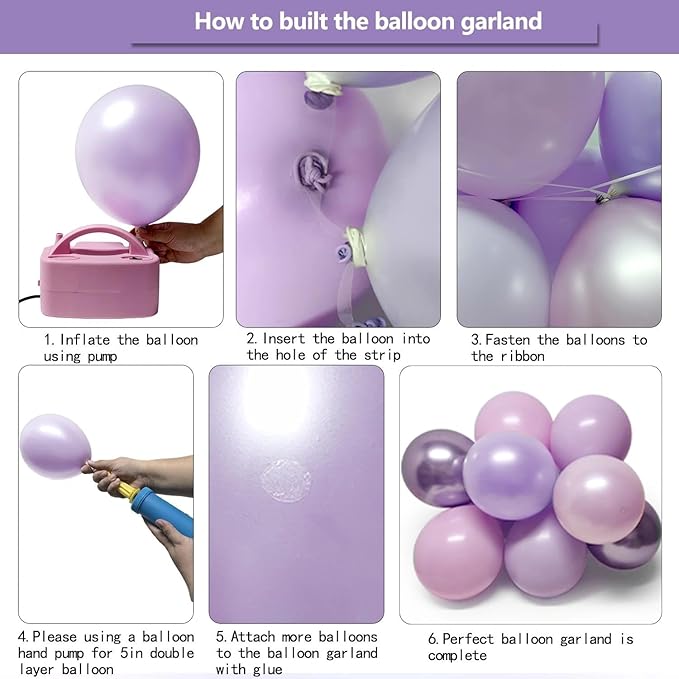 How to built the balloon garland

1. Inflate the balloon using pump

2. Insert the balloon into the hole of the strip

3. Fasten the balloons to the ribbon

4. Please using a balloon hand pump for 5in double layer balloon

5. Attach more balloons to the balloon garland with glue

6. Perfect balloon garland is complete