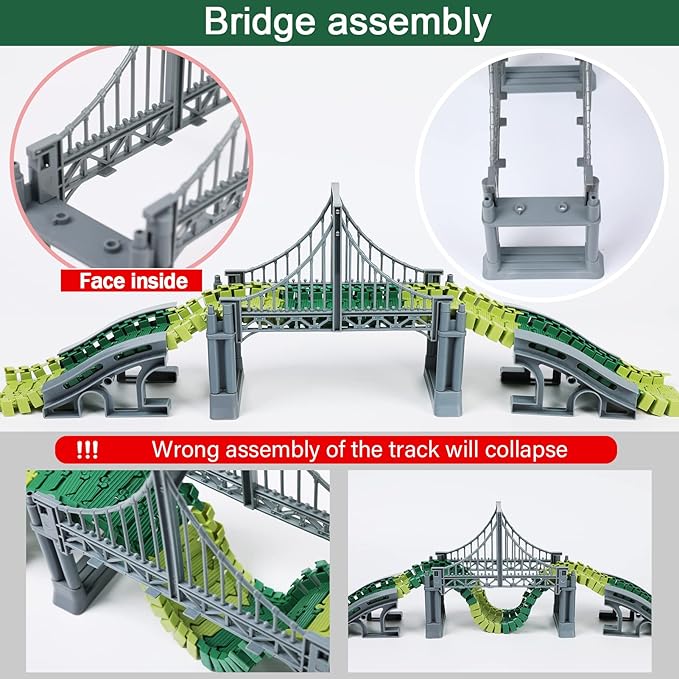 Bridge assembly

Face inside

!!! Wrong assembly of the track will collapse