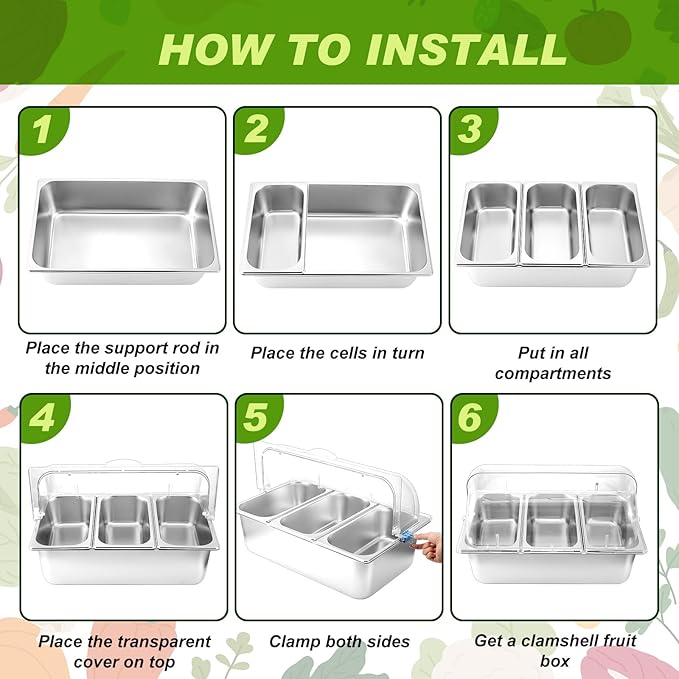 HOW TO INSTALL

1

Place the support rod in the middle position

2

Place the cells in turn

3

Put in all compartments

4

Place the transparent cover on top

5

Clamp both sides

6

Get a clamshell fruit box