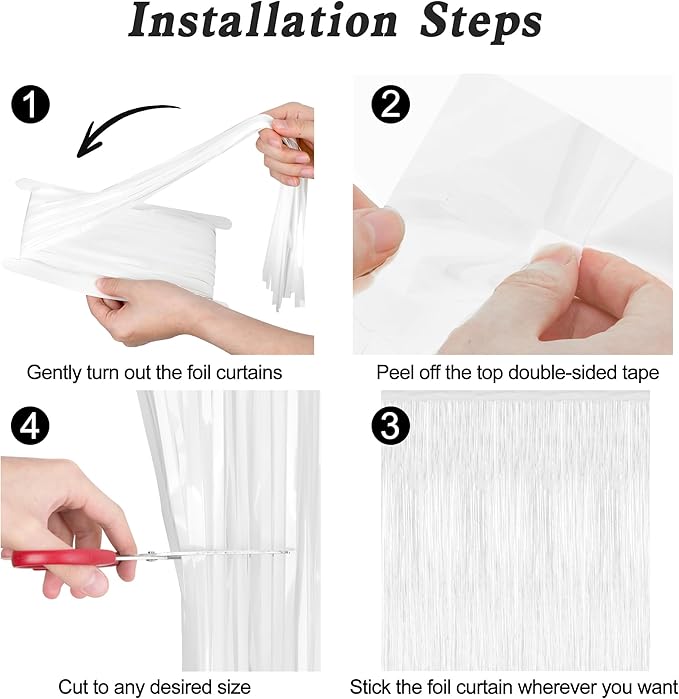 Installation Steps

1

Gently turn out the foil curtains

2

Peel off the top double-sided tape

4

Cut to any desired size

3

Stick the foil curtain wherever you want