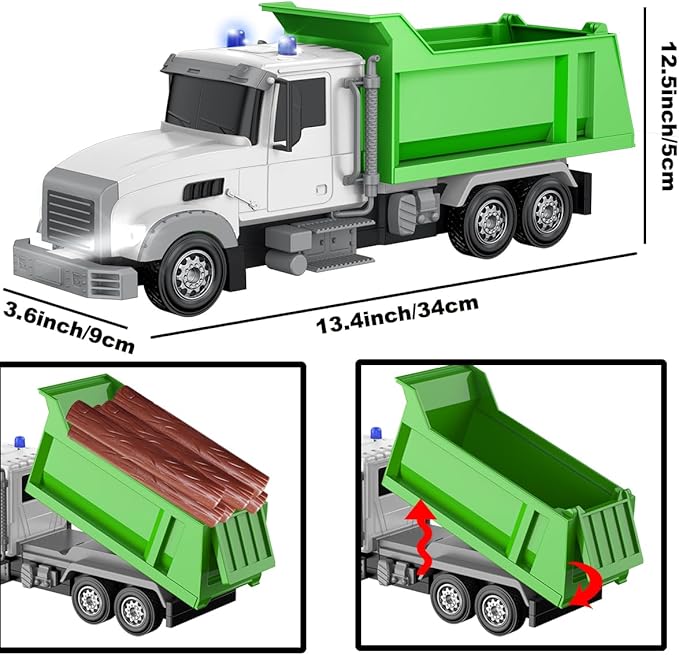 12.5inch/5cm

3.6inch/9cm

13.4inch/34cm