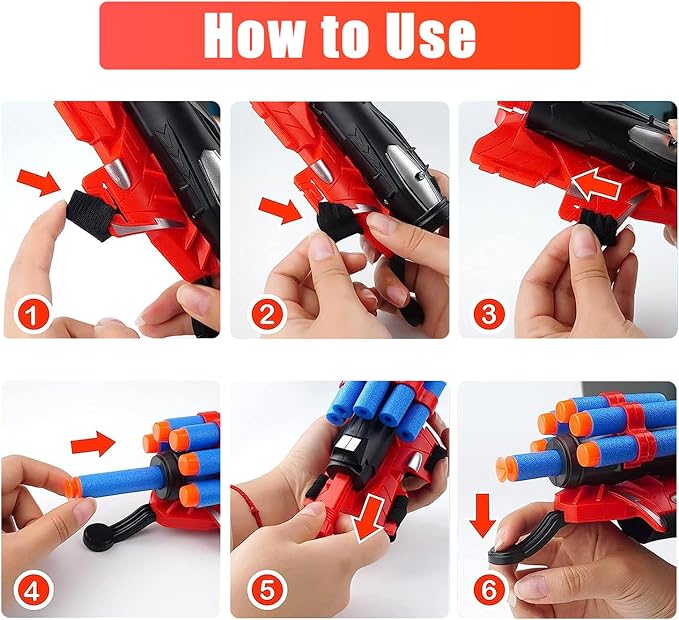 How to Use

1

2

3

4

5

6