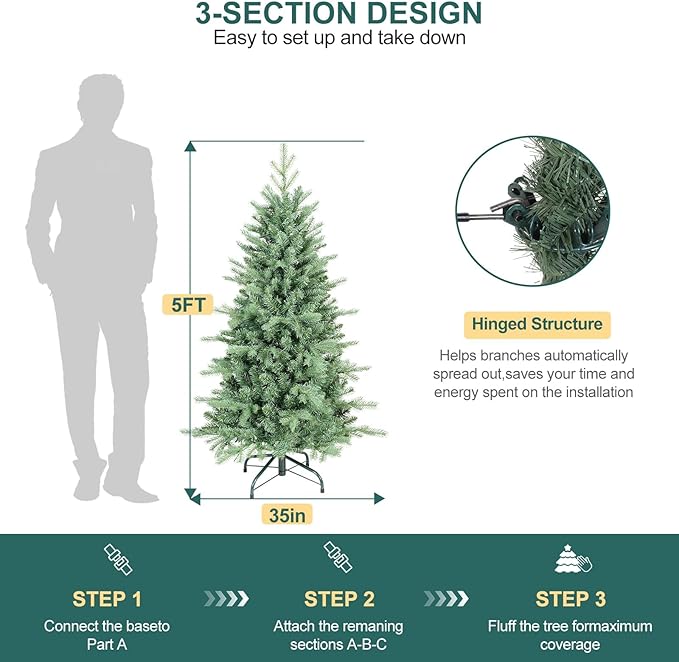 3-SECTION DESIGN
Easy to set up and take down

5FT

35in

Hinged Structure

Helps branches automatically spread out,saves your time and energy spent on the installation

STEP 1
Connect the baseto Part A

STEP 2
Attach the remaning sections A-B-C

STEP 3
Fluff the tree formaximum coverage