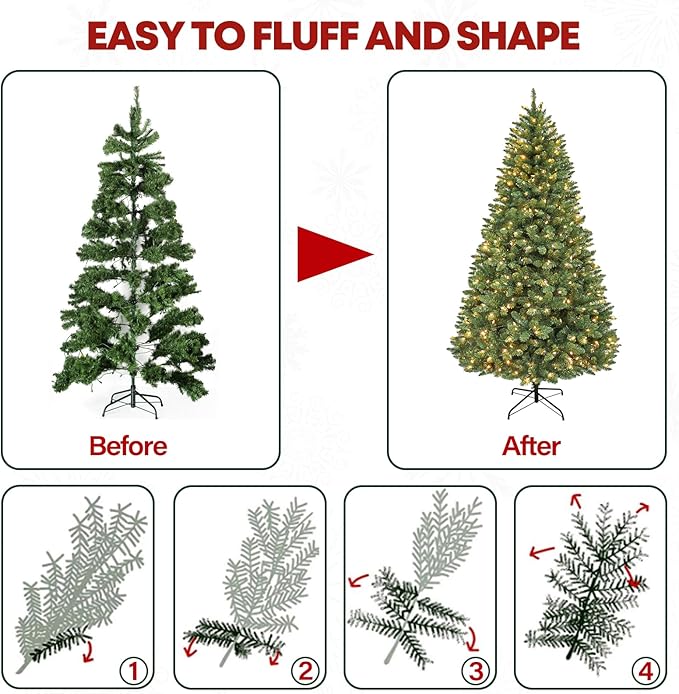 EASY TO FLUFF AND SHAPE

Before

After

1

2

3

4