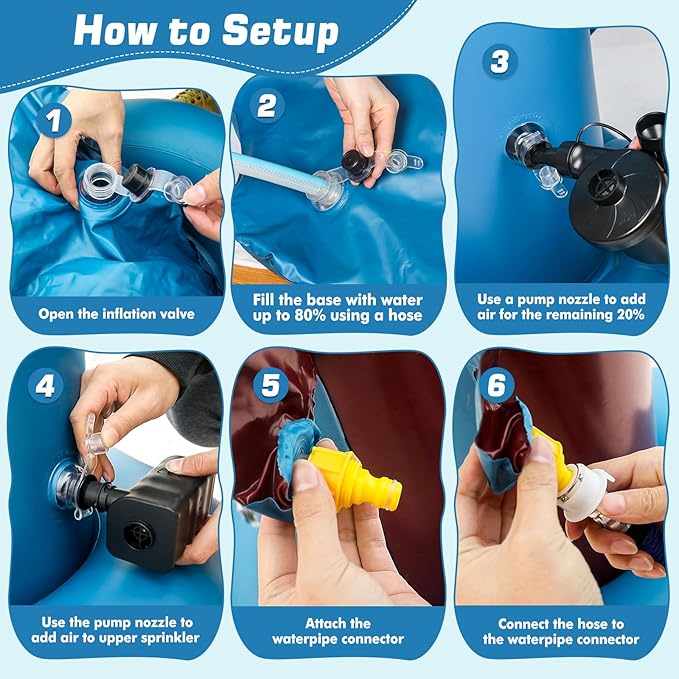 How to Setup

1
Open the inflation valve

2
Fill the base with water up to 80% using a hose

3
Use a pump nozzle to add air for the remaining 20%

4
Use the pump nozzle to add air to upper sprinkler

5
Attach the waterpipe connector

6
Connect the hose to the waterpipe connector