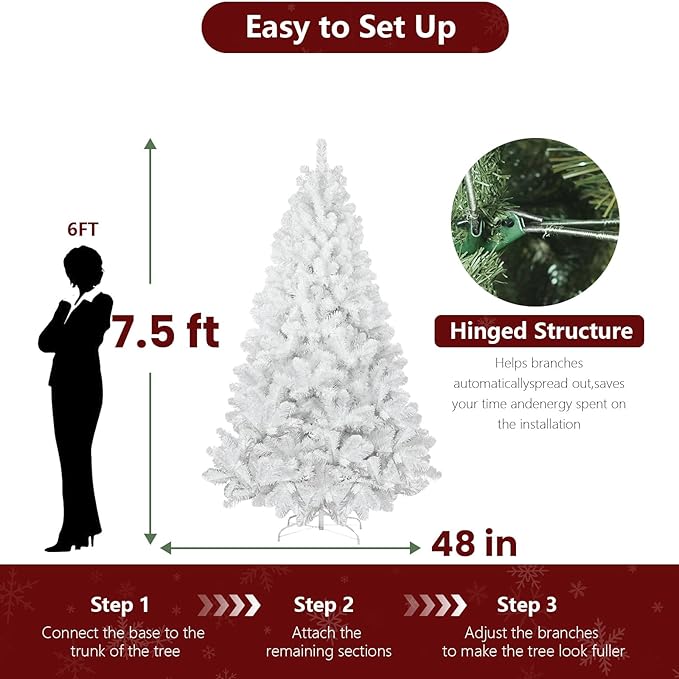 Easy to Set Up

6FT

7.5 ft

Hinged Structure

Helps branches automaticallyspread out,saves your time andenergy spent on the installation

48 in

Step 1
Connect the base to the trunk of the tree

Step 2
Attach the remaining sections

Step 3
Adjust the branches to make the tree look fuller