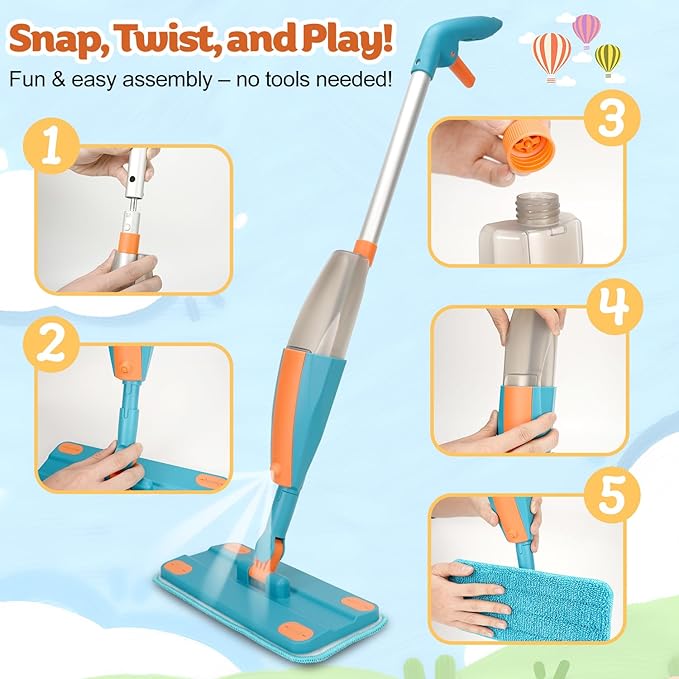 Snap, Twist, and Play!
Fun & easy assembly – no tools needed!

1

2

3

4

5