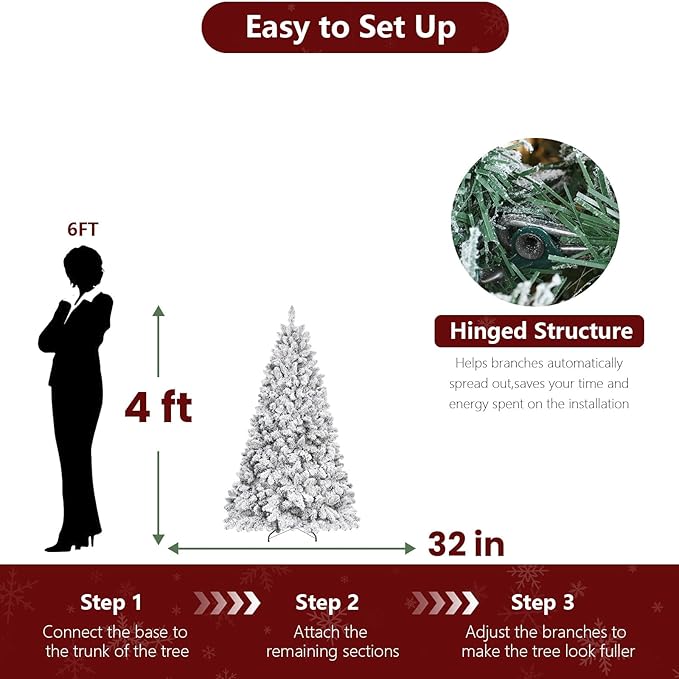 Easy to Set Up

6FT

4 ft

32 in

Hinged Structure

Helps branches automatically spread out,saves your time and energy spent on the installation

Step 1
Connect the base to the trunk of the tree

Step 2
Attach the remaining sections

Step 3
Adjust the branches to make the tree look fuller