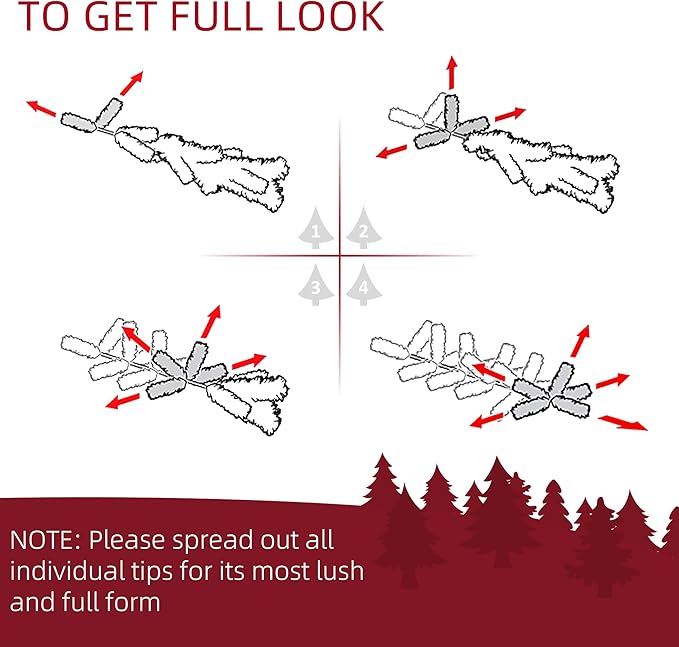 TO GET FULL LOOK

1
2
3
4

NOTE: Please spread out all individual tips for its most lush and full form