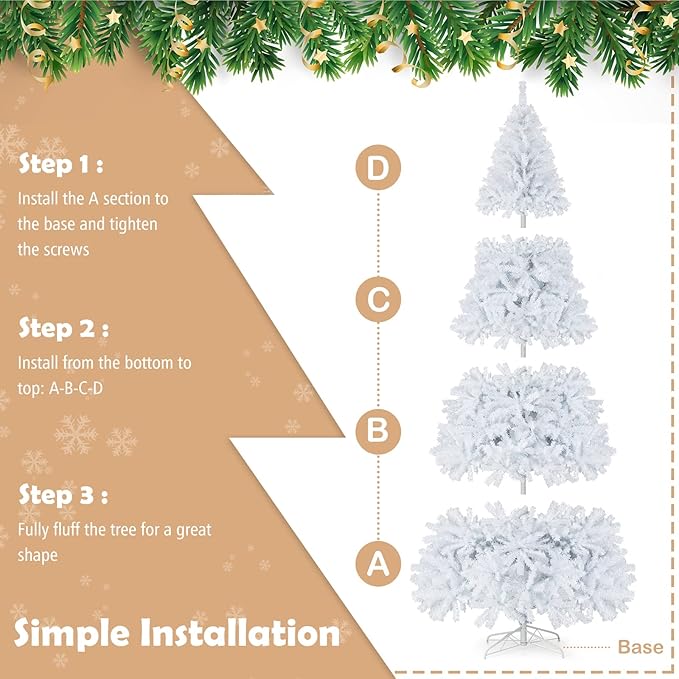 Step 1 :

Install the A section to the base and tighten the screws

Step 2 :

Install from the bottom to top: A-B-C-D

Step 3 :

Fully fluff the tree for a great shape

Simple Installation

D

C

B

A

Base