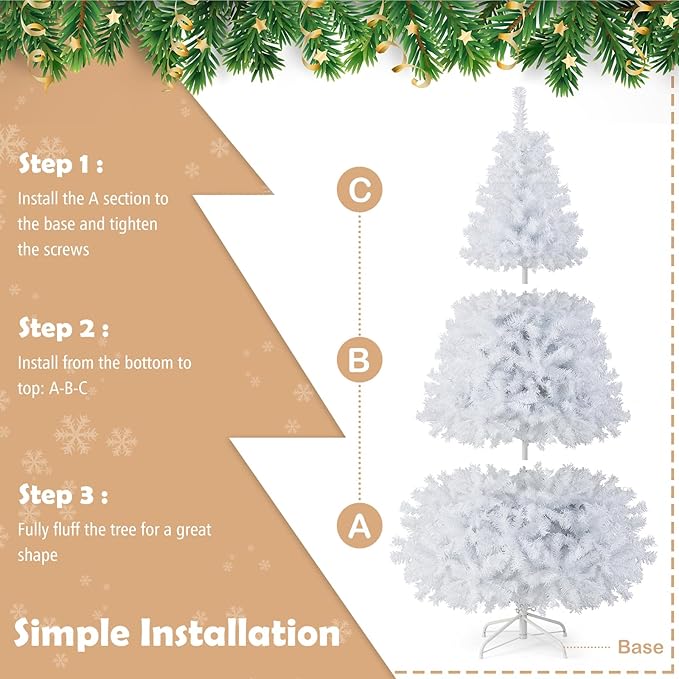 Step 1 :
Install the A section to the base and tighten the screws

Step 2 :
Install from the bottom to top: A-B-C

Step 3 :
Fully fluff the tree for a great shape

Simple Installation

C

B

A

Base