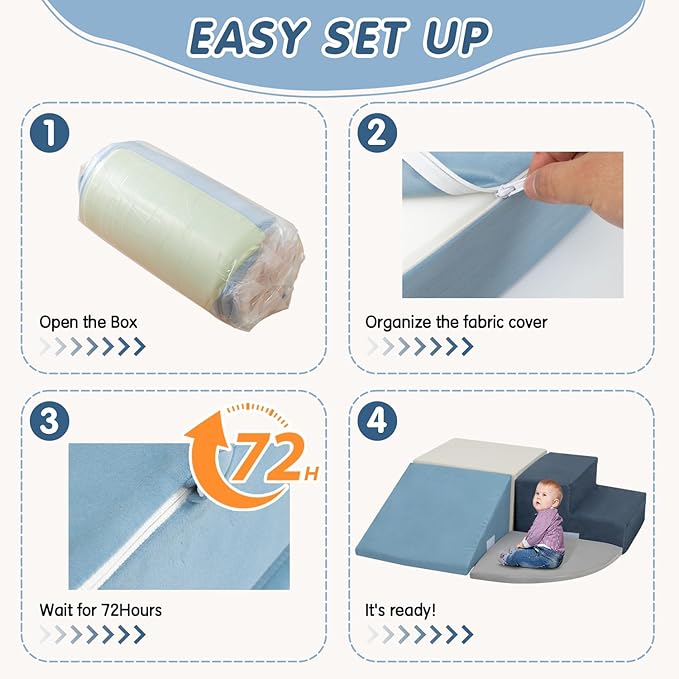 EASY SET UP

1

Open the Box

2

Organize the fabric cover

3

72H

Wait for 72Hours

4

It's ready!