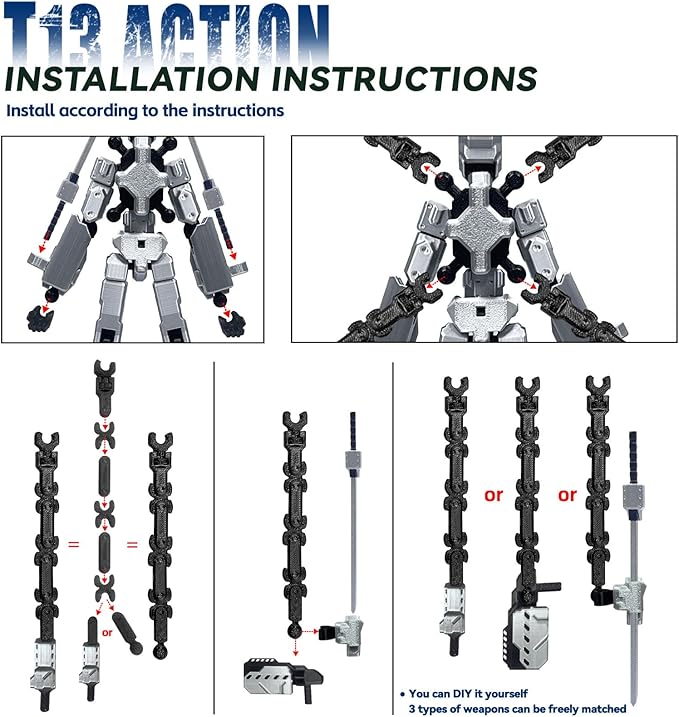 T13 ACTION
INSTALLATION INSTRUCTIONS
Install according to the instructions

=
=
or

or
or

• You can DIY it yourself
3 types of weapons can be freely matched