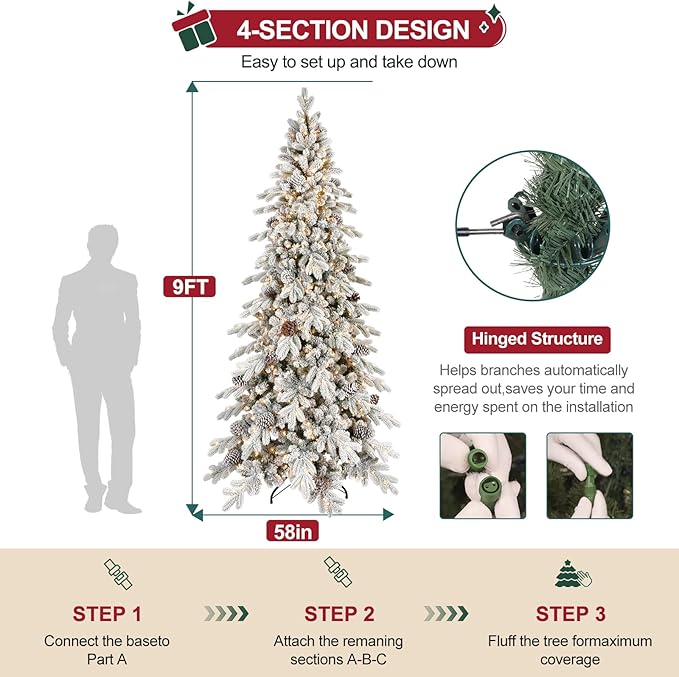 4-SECTION DESIGN

Easy to set up and take down

9FT

58in

Hinged Structure

Helps branches automatically spread out,saves your time and energy spent on the installation

STEP 1

Connect the baseto Part A

STEP 2

Attach the remaning sections A-B-C

STEP 3

Fluff the tree formaximum coverage