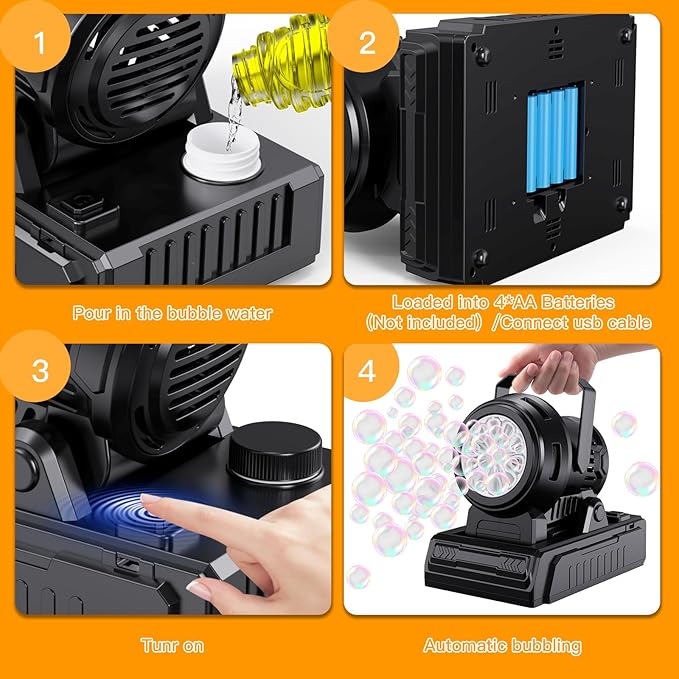 1

Pour in the bubble water

2

Loaded into 4*AA Batteries (Not included) /Connect usb cable

3

Tunr on

4

Automatic bubbling