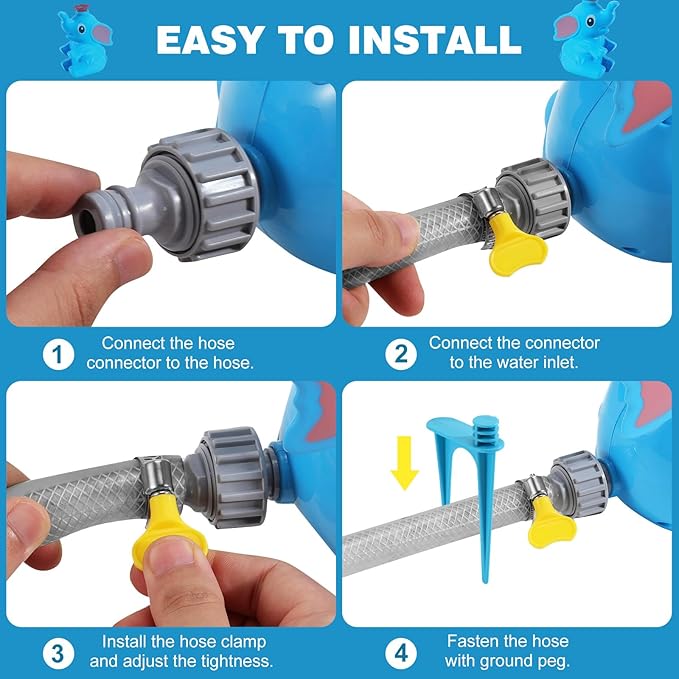 EASY TO INSTALL

1 Connect the hose connector to the hose.

2 Connect the connector to the water inlet.

3 Install the hose clamp and adjust the tightness.

4 Fasten the hose with ground peg.