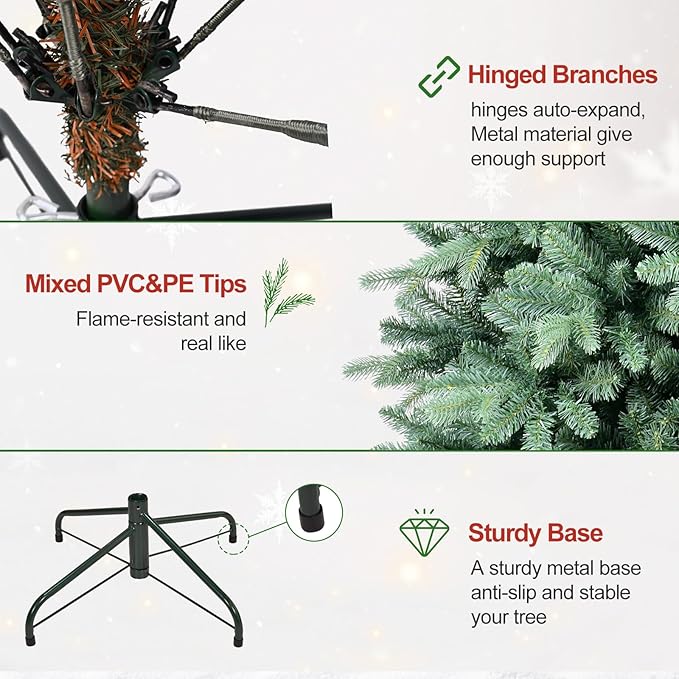 Hinged Branches

hinges auto-expand, Metal material give enough support

Mixed PVC&PE Tips

Flame-resistant and real like

Sturdy Base

A sturdy metal base anti-slip and stable your tree