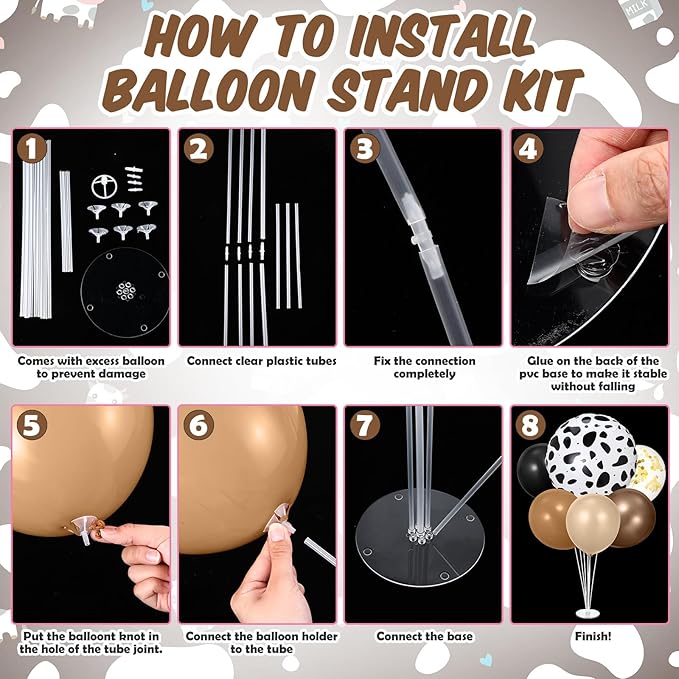 MILK

HOW TO INSTALL BALLOON STAND KIT

1

Comes with excess balloon to prevent damage

2

Connect clear plastic tubes

3

Fix the connection completely

4

Glue on the back of the pvc base to make it stable without falling

5

Put the balloont knot in the hole of the tube joint.

6

Connect the balloon holder to the tube

7

Connect the base

8

Finish!