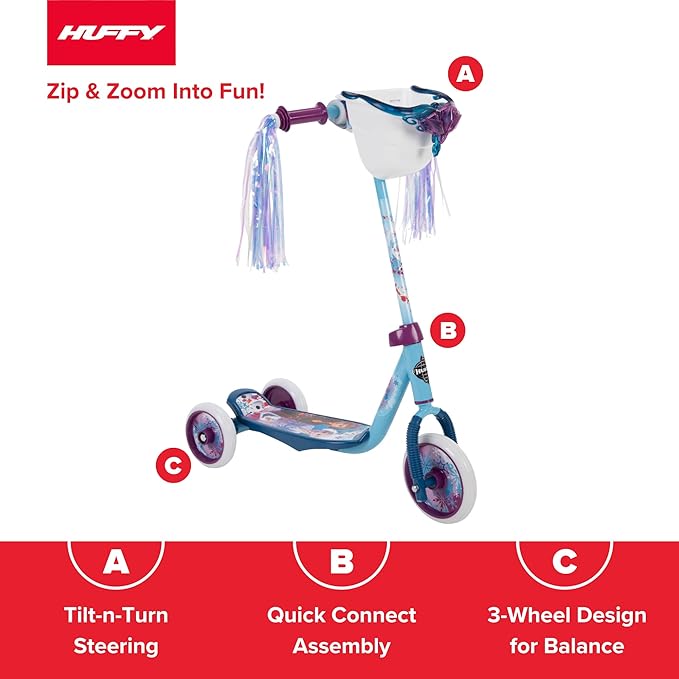 HUFFY

Zip & Zoom Into Fun!

A

B

C

A
Tilt-n-Turn Steering

B
Quick Connect Assembly

C
3-Wheel Design for Balance