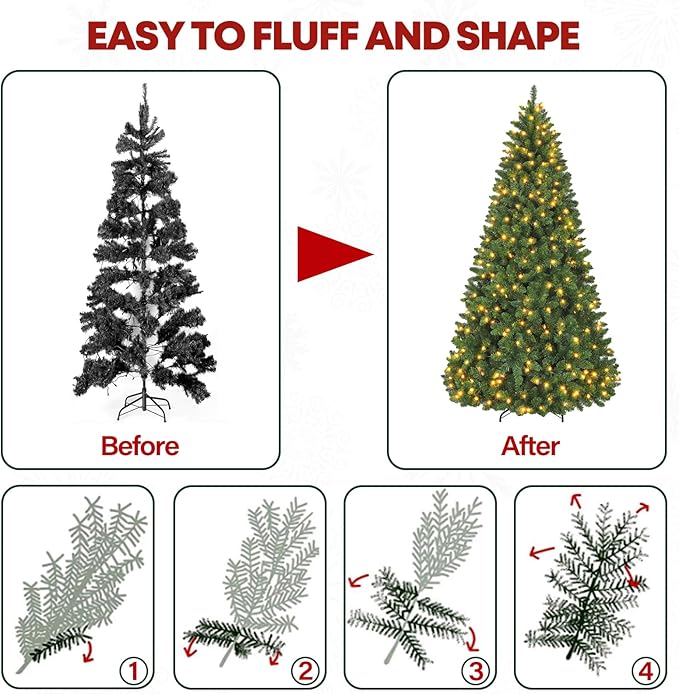 EASY TO FLUFF AND SHAPE

Before

After

1

2

3

4