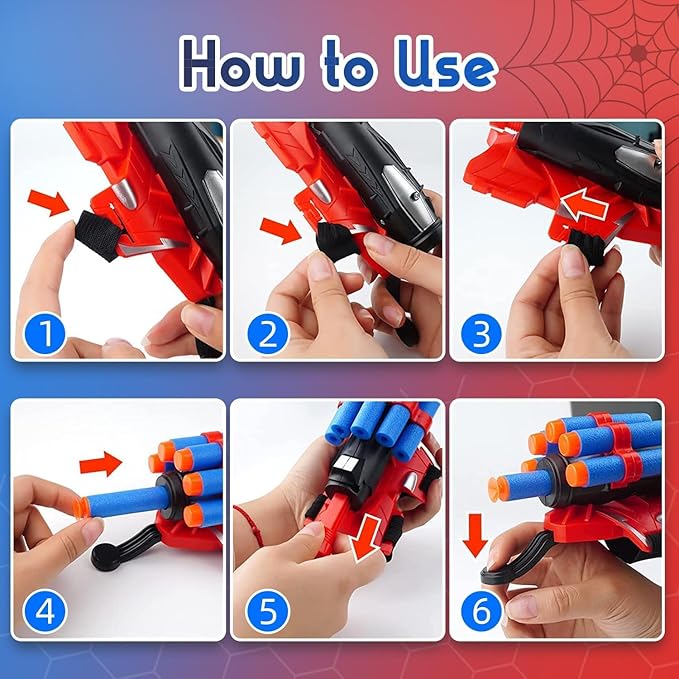 How to Use

1

2

3

4

5

6