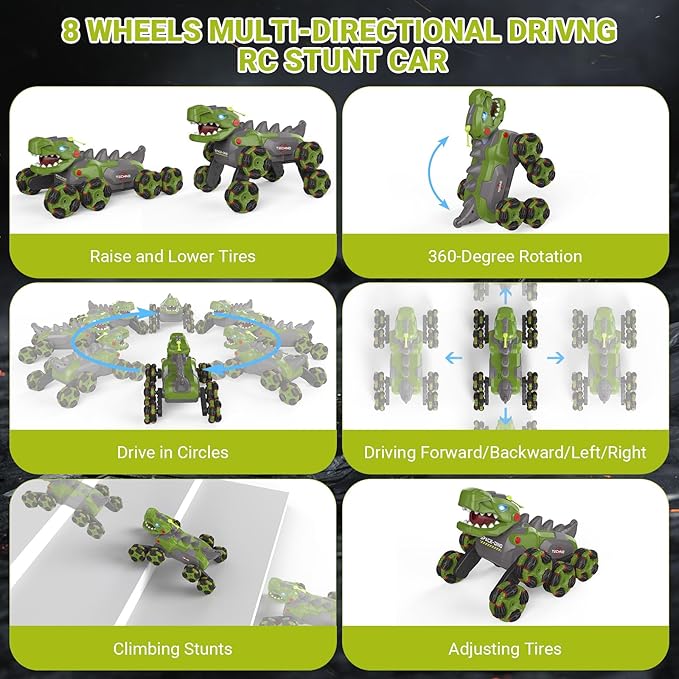 8 WHEELS MULTI-DIRECTIONAL DRIVNG RC STUNT CAR

Raise and Lower Tires

360-Degree Rotation

Drive in Circles

Driving Forward/Backward/Left/Right

Climbing Stunts

Adjusting Tires