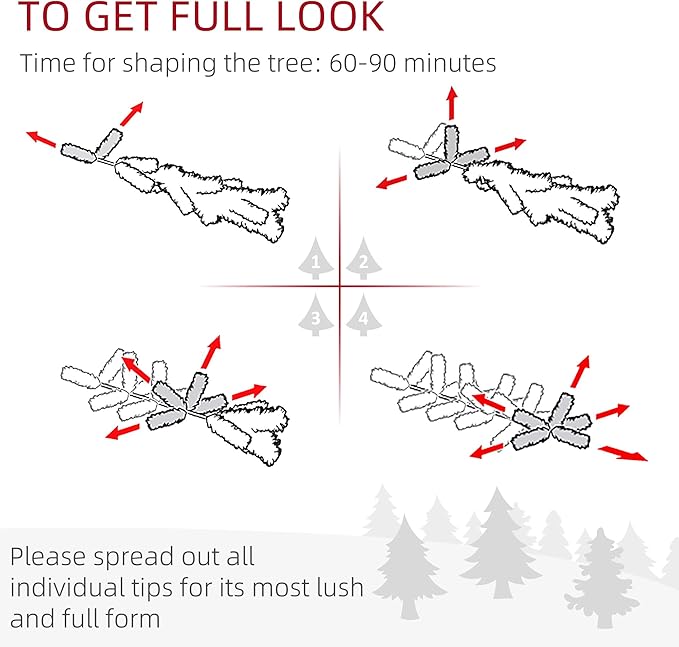 TO GET FULL LOOK

Time for shaping the tree: 60-90 minutes

1
2
3
4

Please spread out all individual tips for its most lush and full form