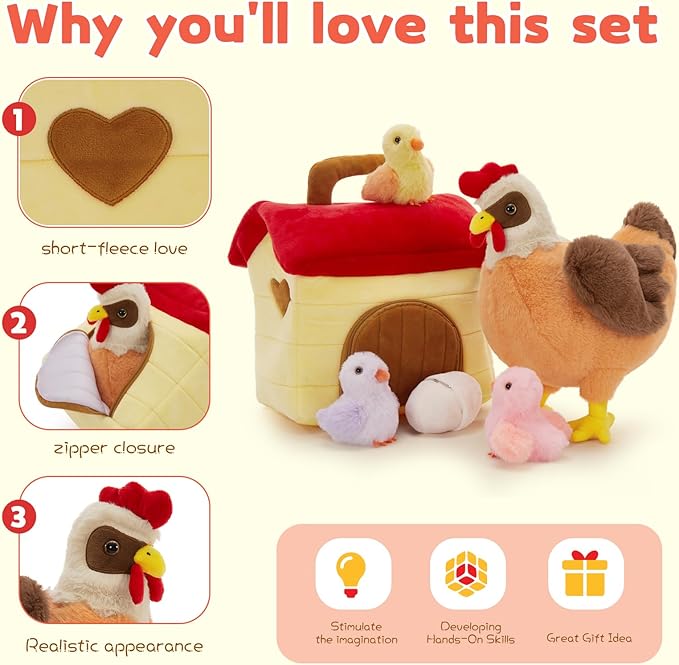 Why you'll love this set

1

short-fleece love

2

zipper closure

3

Realistic appearance

Stimulate the imagination

Developing Hands-On Skills

Great Gift Idea