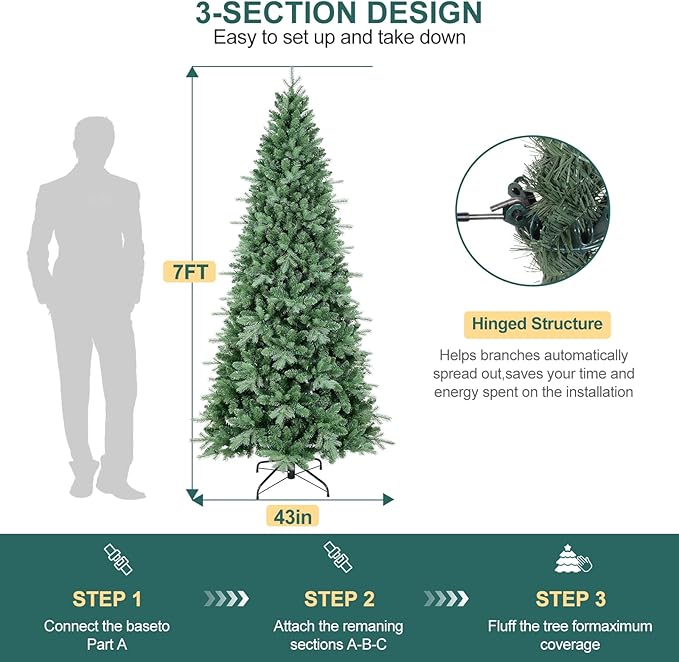 3-SECTION DESIGN
Easy to set up and take down

7FT

43in

Hinged Structure

Helps branches automatically spread out,saves your time and energy spent on the installation

STEP 1
Connect the baseto Part A

STEP 2
Attach the remaning sections A-B-C

STEP 3
Fluff the tree formaximum coverage