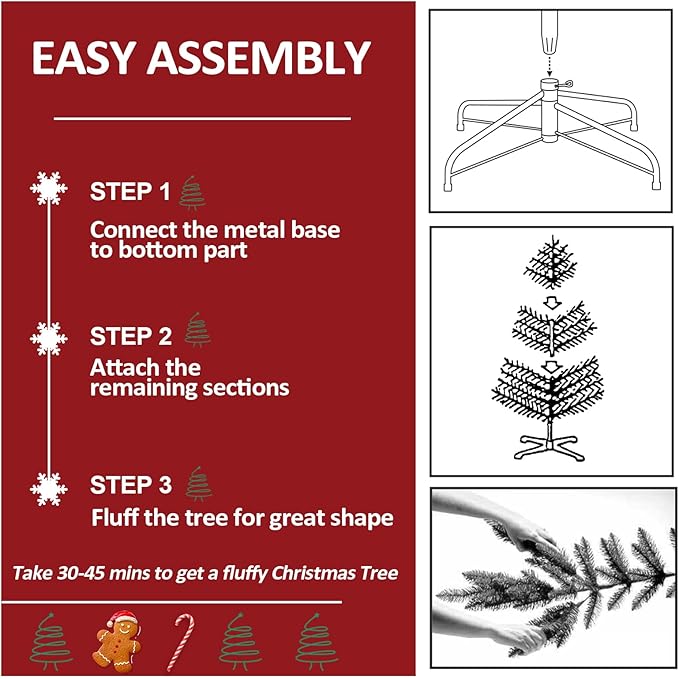 EASY ASSEMBLY

STEP 1

Connect the metal base to bottom part

STEP 2

Attach the remaining sections

STEP 3

Fluff the tree for great shape

Take 30-45 mins to get a fluffy Christmas Tree