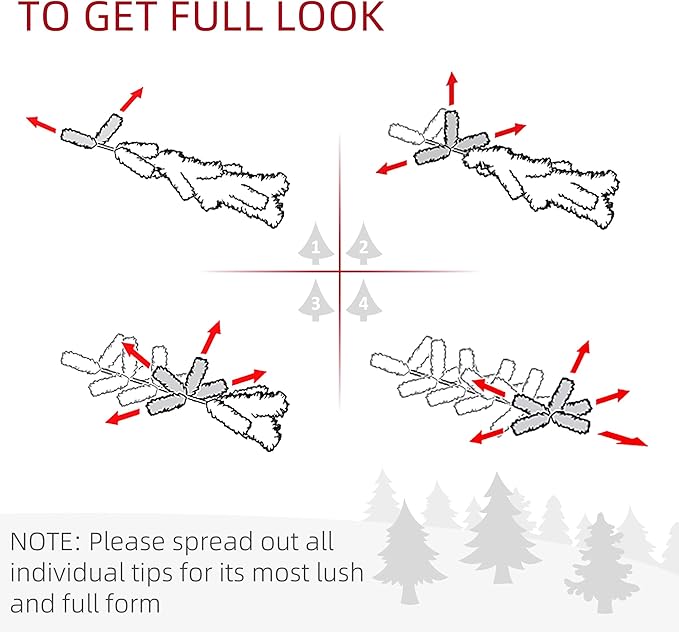 TO GET FULL LOOK

1 2

3 4

NOTE: Please spread out all individual tips for its most lush and full form